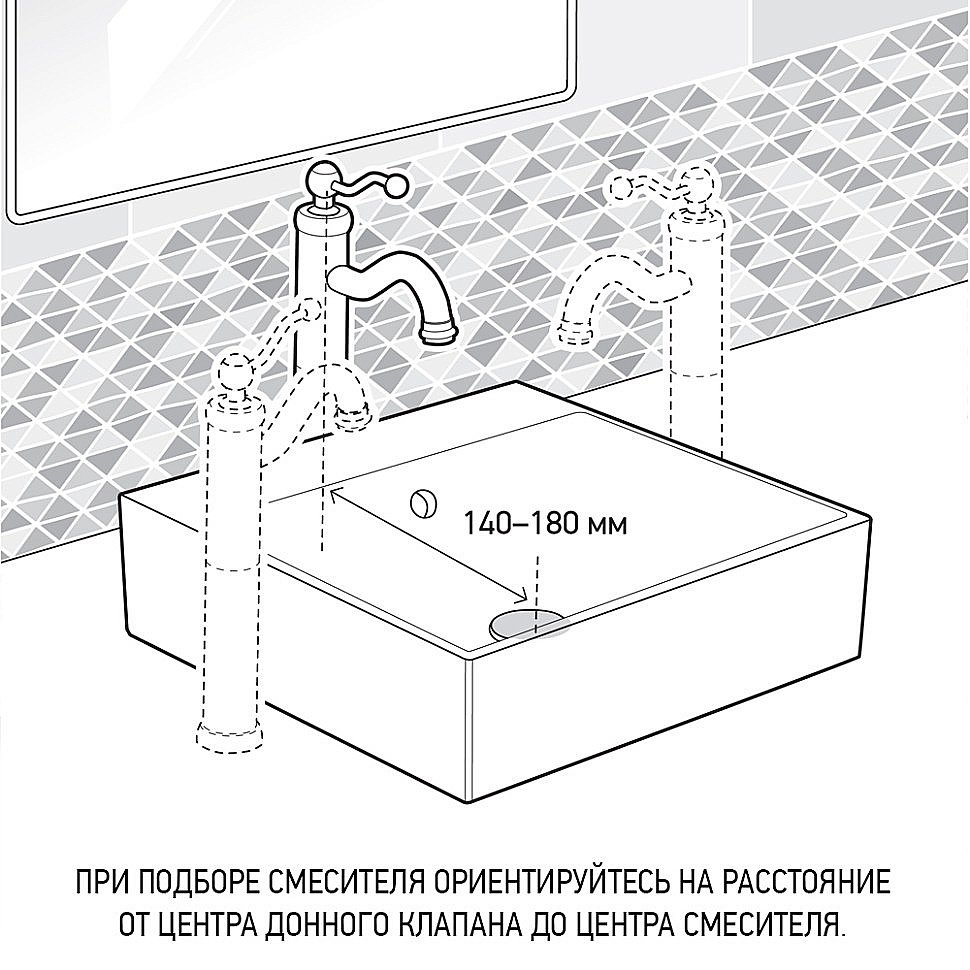 140–180 мм

ПРИ ПОДБОРЕ СМЕСИТЕЛЯ ОРИЕНТИРУЙТЕСЬ НА РАССТОЯНИЕ ОТ ЦЕНТРА ДОННОГО КЛАПАНА ДО ЦЕНТРА СМЕСИТЕЛЯ.