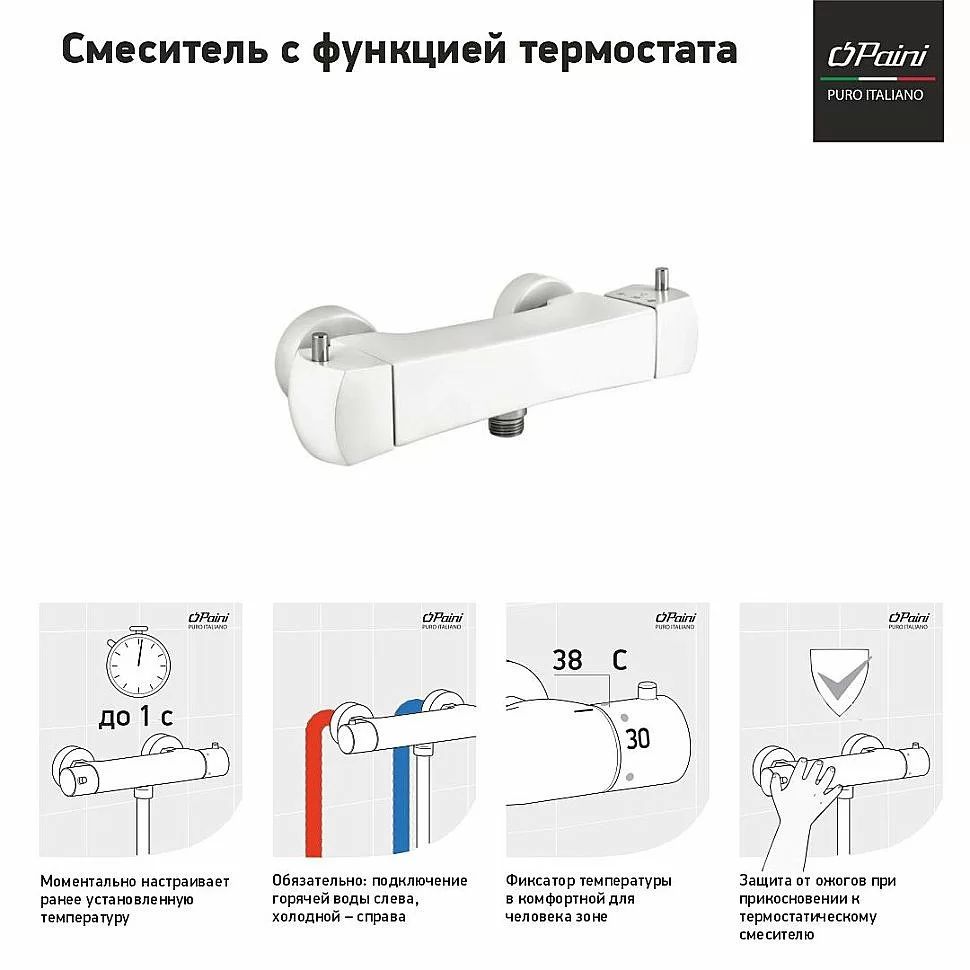 Смеситель с функцией термостата

Paini
PURO ITALIANO

Paini
PURO ITALIANO

до 1 с

Моментально настраивает ранее установленную температуру

Paini
PURO ITALIANO

Обязательно: подключение горячей воды слева, холодной – справа

Paini
PURO ITALIANO

38 C

30

Фиксатор температуры в комфортной для человека зоне

Paini
PURO ITALIANO

Защита от ожогов при прикосновении к термостатическому смесителю