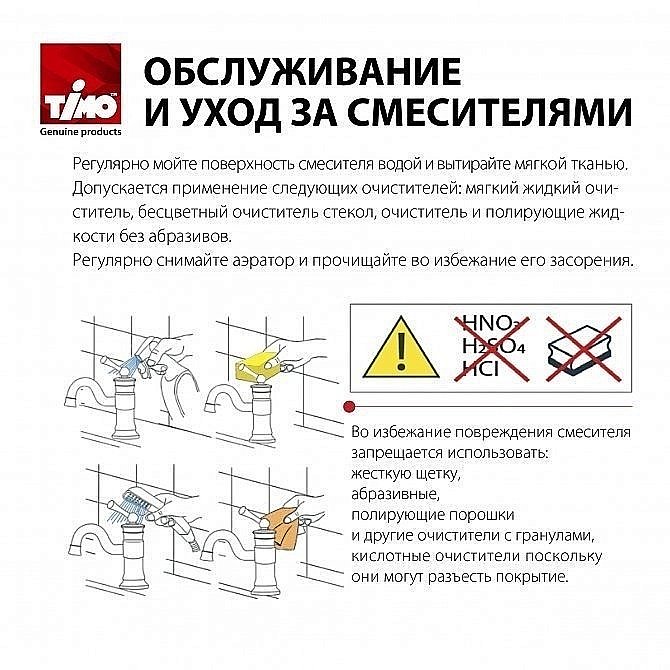 TIMO
Genuine products

ОБСЛУЖИВАНИЕ И УХОД ЗА СМЕСИТЕЛЯМИ

Регулярно мойте поверхность смесителя водой и вытирайте мягкой тканью.
Допускается применение следующих очистителей: мягкий жидкий очиститель, бесцветный очиститель стекол, очиститель и полирующие жидкости без абразивов.
Регулярно снимайте аэратор и прочищайте во избежание его засорения.

$HNO_3$
$H_2SO_4$
$HCl$

Во избежание повреждения смесителя запрещается использовать:
жесткую щетку,
абразивные,
полирующие порошки
и другие очистители с гранулами,
кислотные очистители поскольку они могут разъесть покрытие.