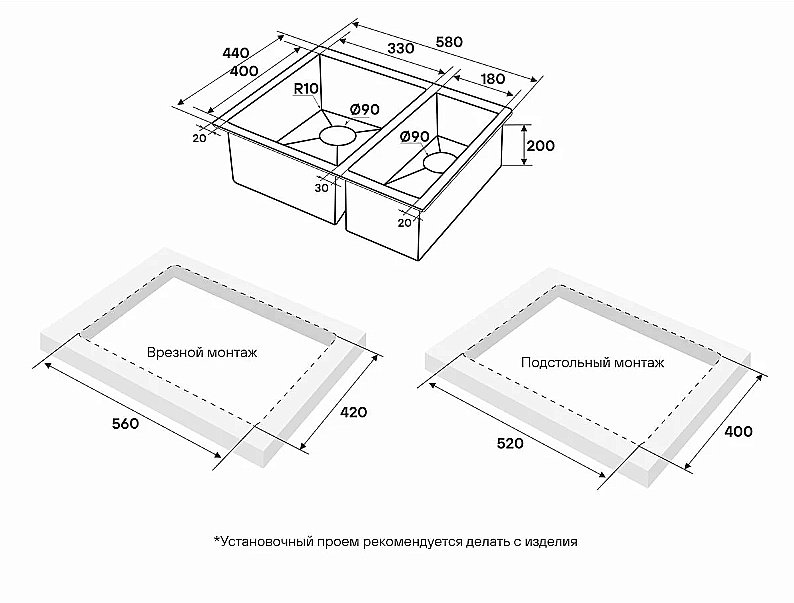 440
400
330
580
180
R10
Ø90
Ø90
200
20
30
20

Врезной монтаж
560
420

Подстольный монтаж
520
400

*Установочный проем рекомендуется делать с изделия