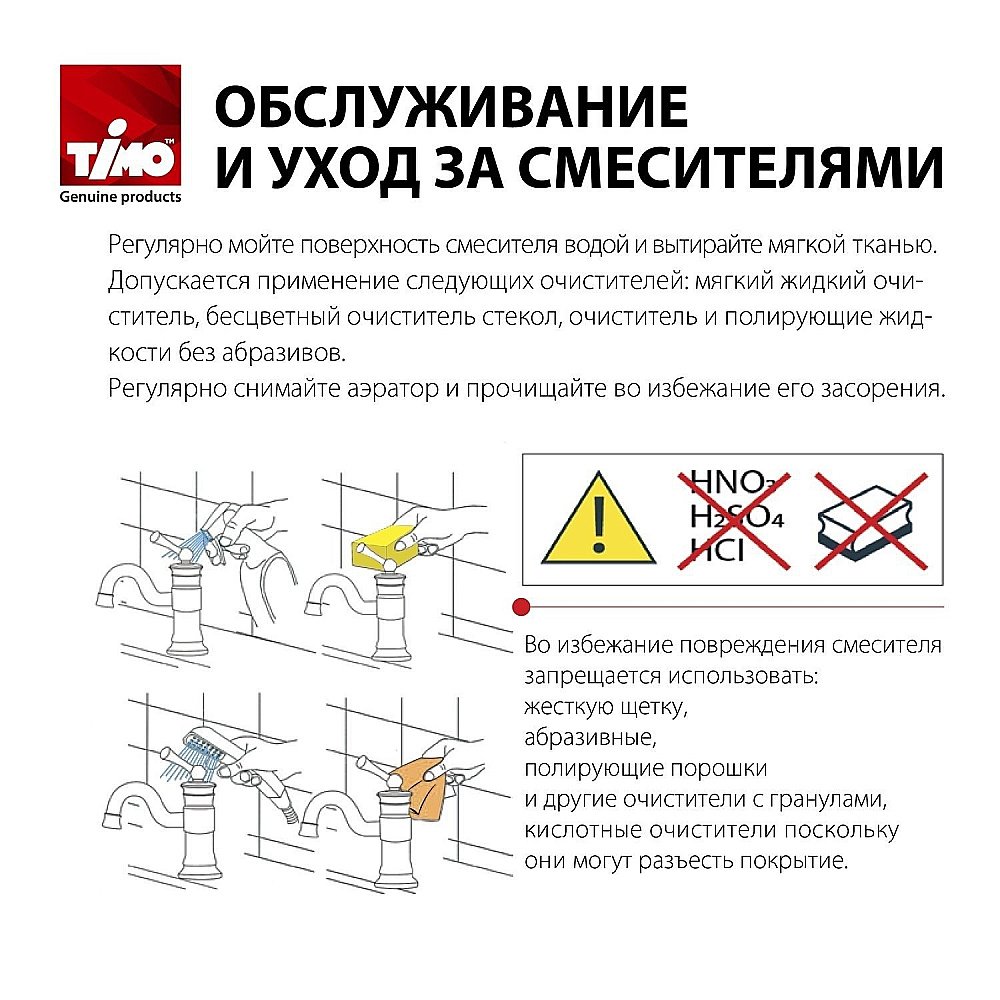 TIMO™
Genuine products

ОБСЛУЖИВАНИЕ
И УХОД ЗА СМЕСИТЕЛЯМИ

Регулярно мойте поверхность смесителя водой и вытирайте мягкой тканью. Допускается применение следующих очистителей: мягкий жидкий очиститель, бесцветный очиститель стекол, очиститель и полирующие жидкости без абразивов.
Регулярно снимайте аэратор и прочищайте во избежание его засорения.

$HNO_3$
$H_2SO_4$
$HCl$

Во избежание повреждения смесителя запрещается использовать:
жесткую щетку,
абразивные,
полирующие порошки
и другие очистители с гранулами,
кислотные очистители поскольку
они могут разъесть покрытие.