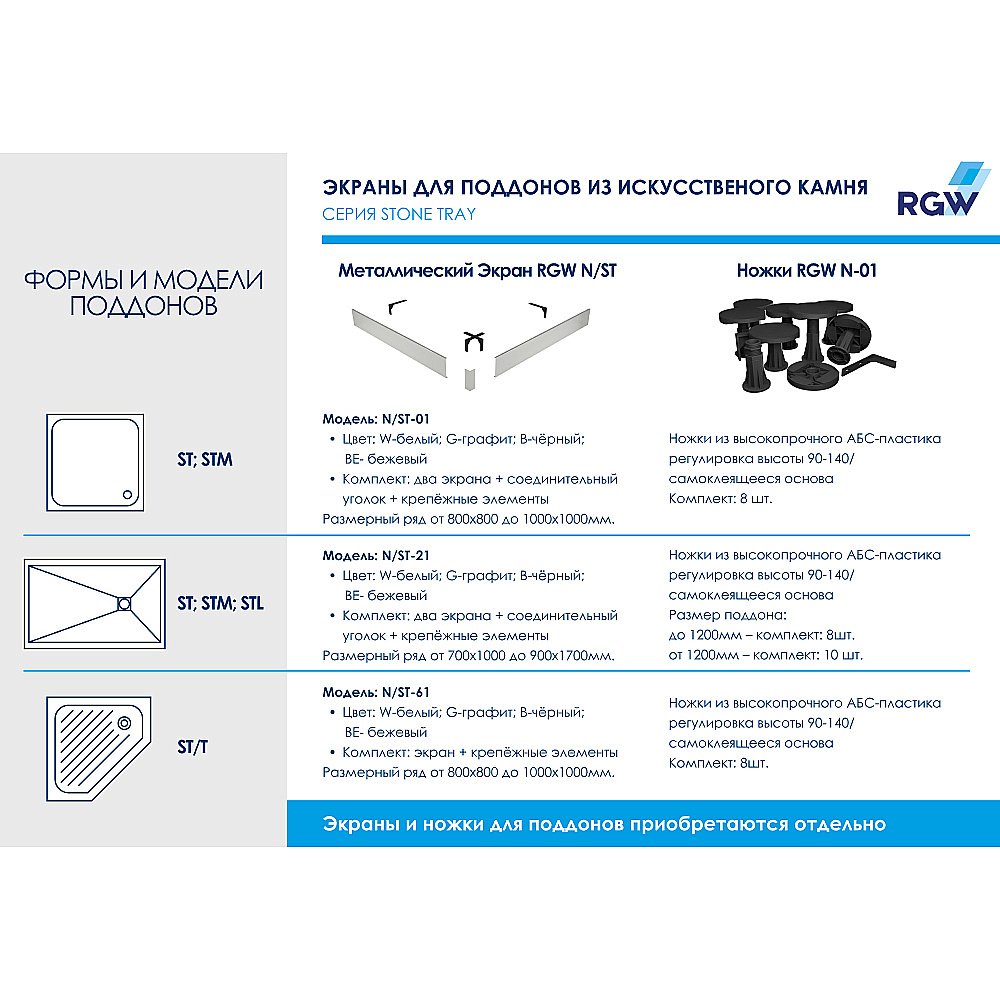 ЭКРАНЫ ДЛЯ ПОДДОНОВ ИЗ ИСКУССТВЕНОГО КАМНЯ
СЕРИЯ STONE TRAY

RGW

ФОРМЫ И МОДЕЛИ ПОДДОНОВ

Металлический Экран RGW N/ST

Ножки RGW N-01

ST; STM

Модель: N/ST-01
• Цвет: W-белый; G-графит; B-чёрный; BE- бежевый
• Комплект: два экрана + соединительный уголок + крепёжные элементы
Размерный ряд от 800х800 до 1000х1000мм.

Ножки из высокопрочного АБС-пластика регулировка высоты 90-140/ самоклеящееся основа
Комплект: 8 шт.

ST; STM; STL

Модель: N/ST-21
• Цвет: W-белый; G-графит; B-чёрный; BE- бежевый
• Комплект: два экрана + соединительный уголок + крепёжные элементы
Размерный ряд от 700х1000 до 900х1700мм.

Ножки из высокопрочного АБС-пластика регулировка высоты 90-140/ самоклеящееся основа
Размер поддона:
до 1200мм – комплект: 8шт.
от 1200мм – комплект: 10 шт.

ST/T

Модель: N/ST-61
• Цвет: W-белый; G-графит; B-чёрный; BE- бежевый
• Комплект: экран + крепёжные элементы
Размерный ряд от 800х800 до 1000х1000мм.

Ножки из высокопрочного АБС-пластика регулировка высоты 90-140/ самоклеящееся основа
Комплект: 8шт.

Экраны и ножки для поддонов приобретаются отдельно