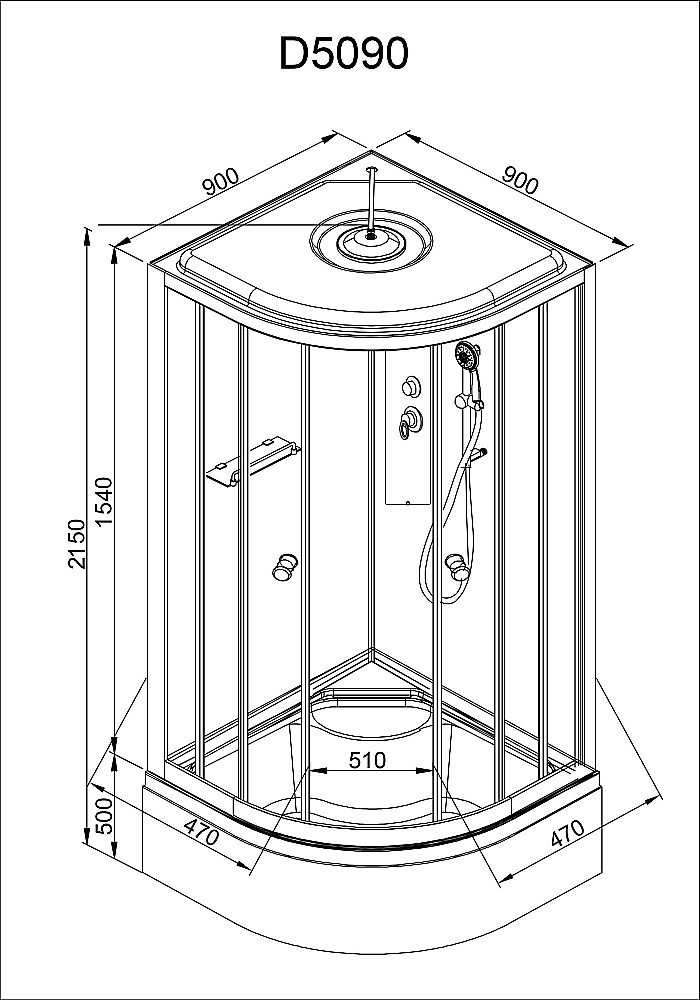 D5090

900

900

2150

1540

510

500

470

470