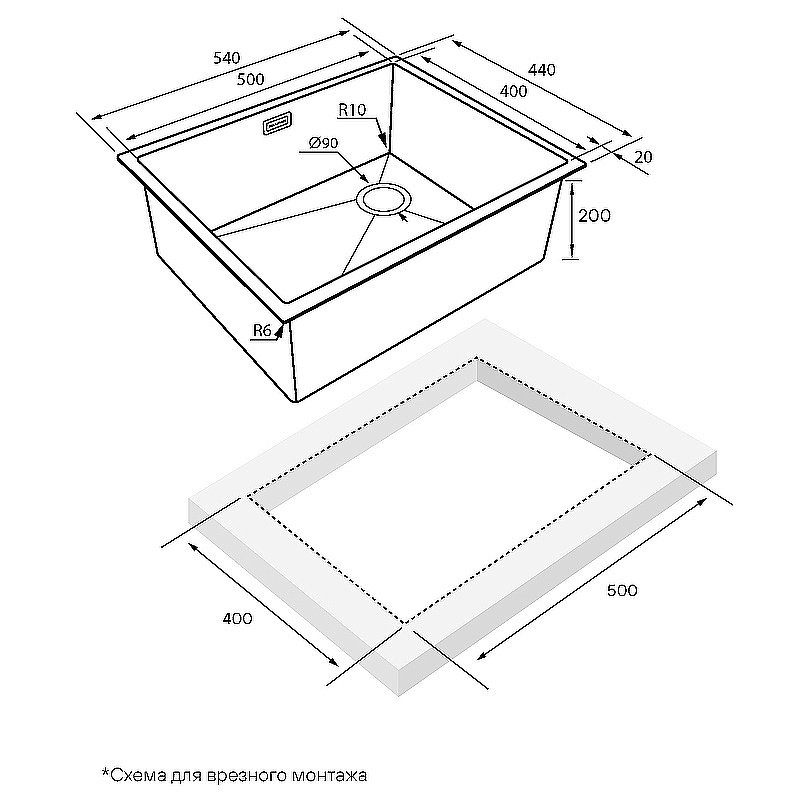 540
500
440
400
R10
Ø90
20
200
R6
400
500
*Схема для врезного монтажа