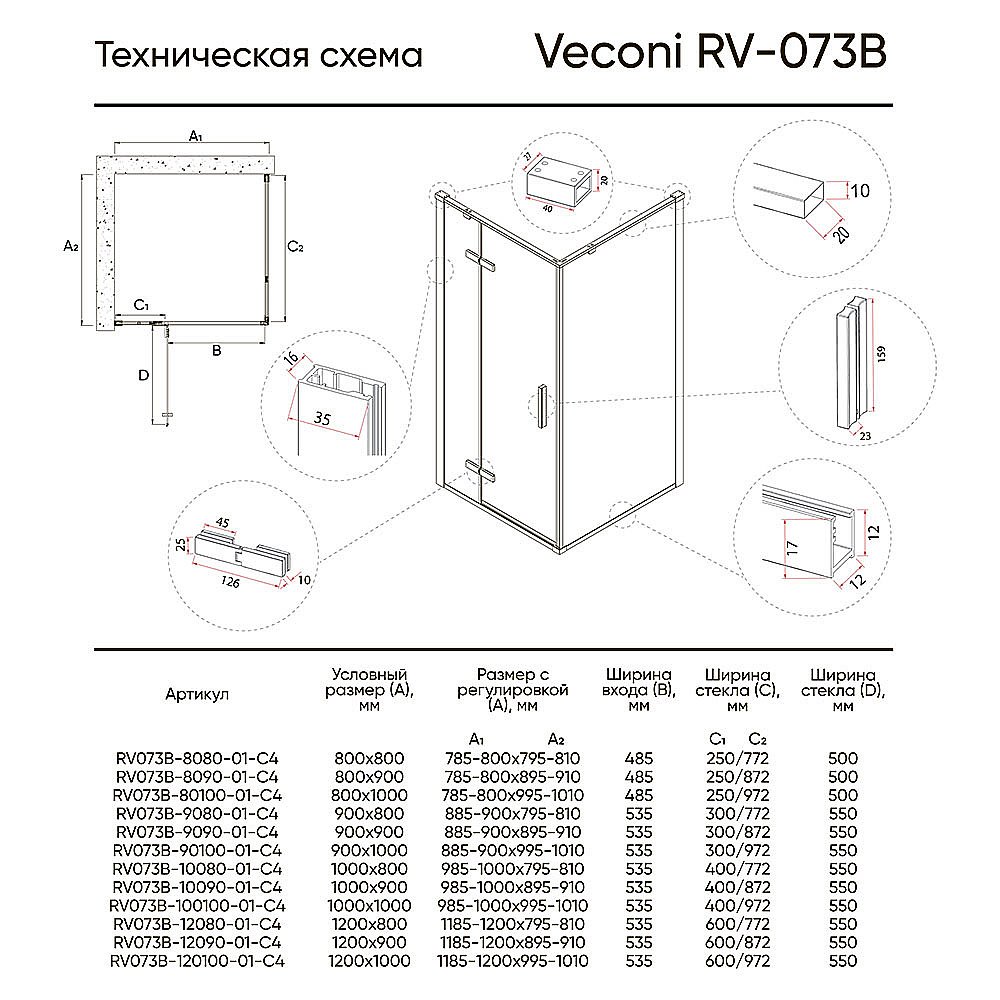 Техническая схема

Veconi RV-073B

A₁

A₂

C₂

C₁

B

D

37

20

40

10

20

16

35

159

23

45

25

126

10

17

12

12

| Артикул | Условный размер (A), мм | Размер с регулировкой (A), мм | Ширина входа (B), мм | Ширина стекла (C), мм | Ширина стекла (D), мм |
|---|---|---|---|---|---|
| | | A₁ A₂ | | C₁ C₂ | |
| RV073B-8080-01-C4 | 800x800 | 785-800x795-810 | 485 | 250/772 | 500 |
| RV073B-8090-01-C4 | 800x900 | 785-800x895-910 | 485 | 250/872 | 500 |
| RV073B-80100-01-C4 | 800x1000 | 785-800x995-1010 | 485 | 250/972 | 500 |
| RV073B-9080-01-C4 | 900x800 | 885-900x795-810 | 535 | 300/772 | 550 |
| RV073B-9090-01-C4 | 900x900 | 885-900x895-910 | 535 | 300/872 | 550 |
| RV073B-90100-01-C4 | 900x1000 | 885-900x995-1010 | 535 | 300/972 | 550 |
| RV073B-10080-01-C4 | 1000x800 | 985-1000x795-810 | 535 | 400/772 | 550 |
| RV073B-10090-01-C4 | 1000x900 | 985-1000x895-910 | 535 | 400/872 | 550 |
| RV073B-100100-01-C4 | 1000x1000 | 985-1000x995-1010 | 535 | 400/972 | 550 |
| RV073B-12080-01-C4 | 1200x800 | 1185-1200x795-810 | 535 | 600/772 | 550 |
| RV073B-12090-01-C4 | 1200x900 | 1185-1200x895-910 | 535 | 600/872 | 550 |
| RV073B-120100-01-C4 | 1200x1000 | 1185-1200x995-1010 | 535 | 600/972 | 550 |