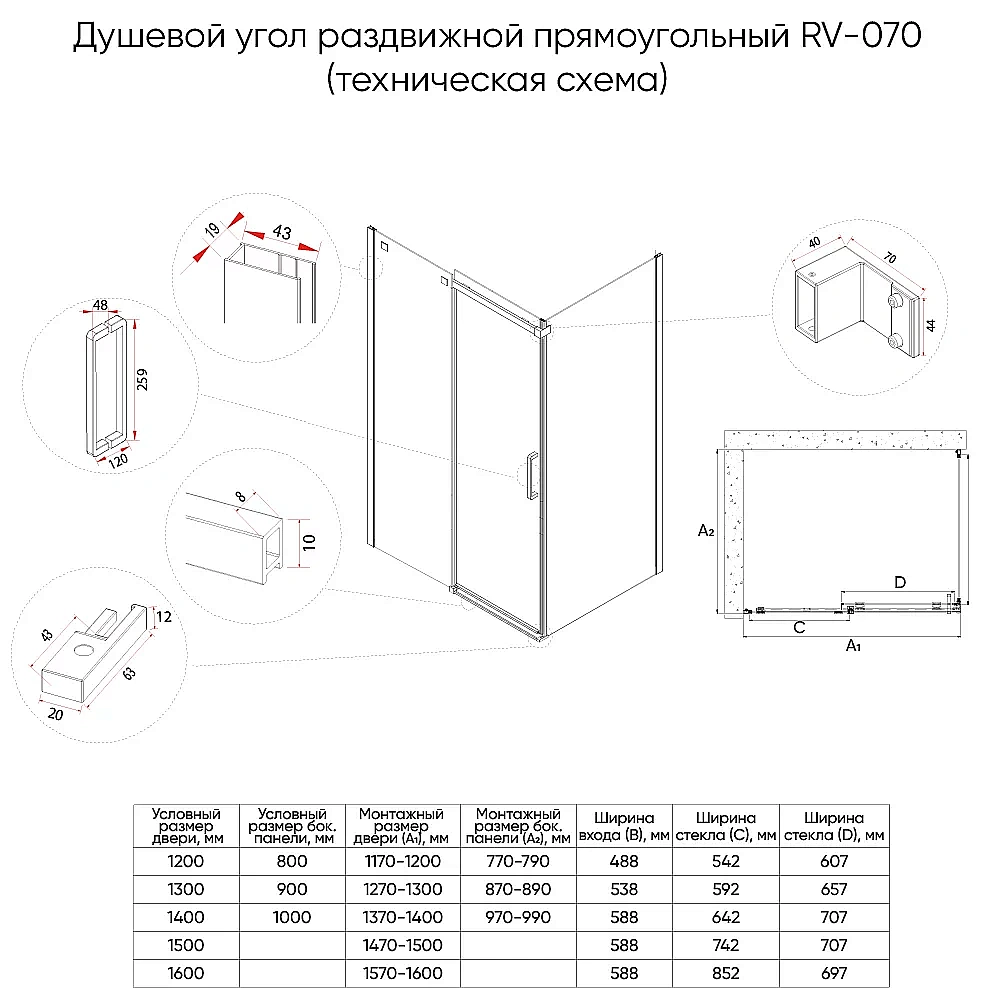 Душевой угол раздвижной прямоугольный RV-070
(техническая схема)

19
43
48
259
120
8
10
43
12
63
20
40
70
44
A₂
D
C
A₁

| Условный размер двери, мм | Условный размер бок. панели, мм | Монтажный размер двери (A₁), мм | Монтажный размер бок. панели (A₂), мм | Ширина входа (B), мм | Ширина стекла (C), мм | Ширина стекла (D), мм |
|---|---|---|---|---|---|---|
| 1200 | 800 | 1170-1200 | 770-790 | 488 | 542 | 607 |
| 1300 | 900 | 1270-1300 | 870-890 | 538 | 592 | 657 |
| 1400 | 1000 | 1370-1400 | 970-990 | 588 | 642 | 707 |
| 1500 | | 1470-1500 | | 588 | 742 | 707 |
| 1600 | | 1570-1600 | | 588 | 852 | 697 |