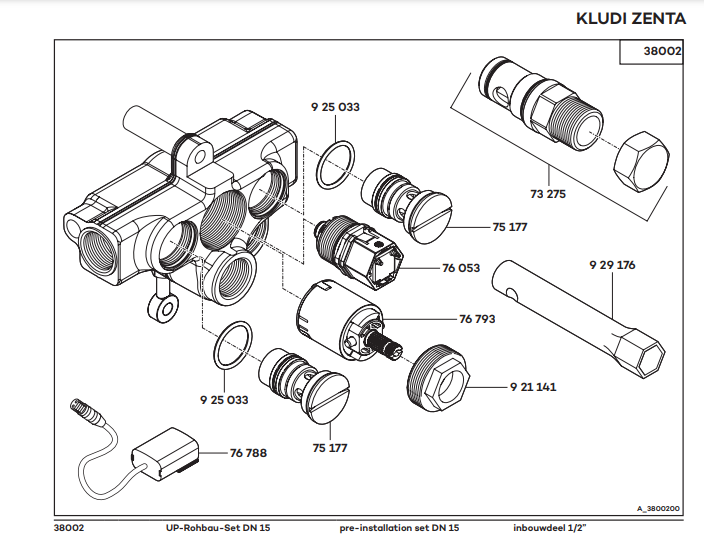 KLUDI ZENTA

38002

9 25 033

73 275

75 177

76 053

9 29 176

76 793

9 21 141

9 25 033

75 177

76 788

A_3800200

38002 UP-Rohbau-Set DN 15 pre-installation set DN 15 inbouwdeel 1/2"